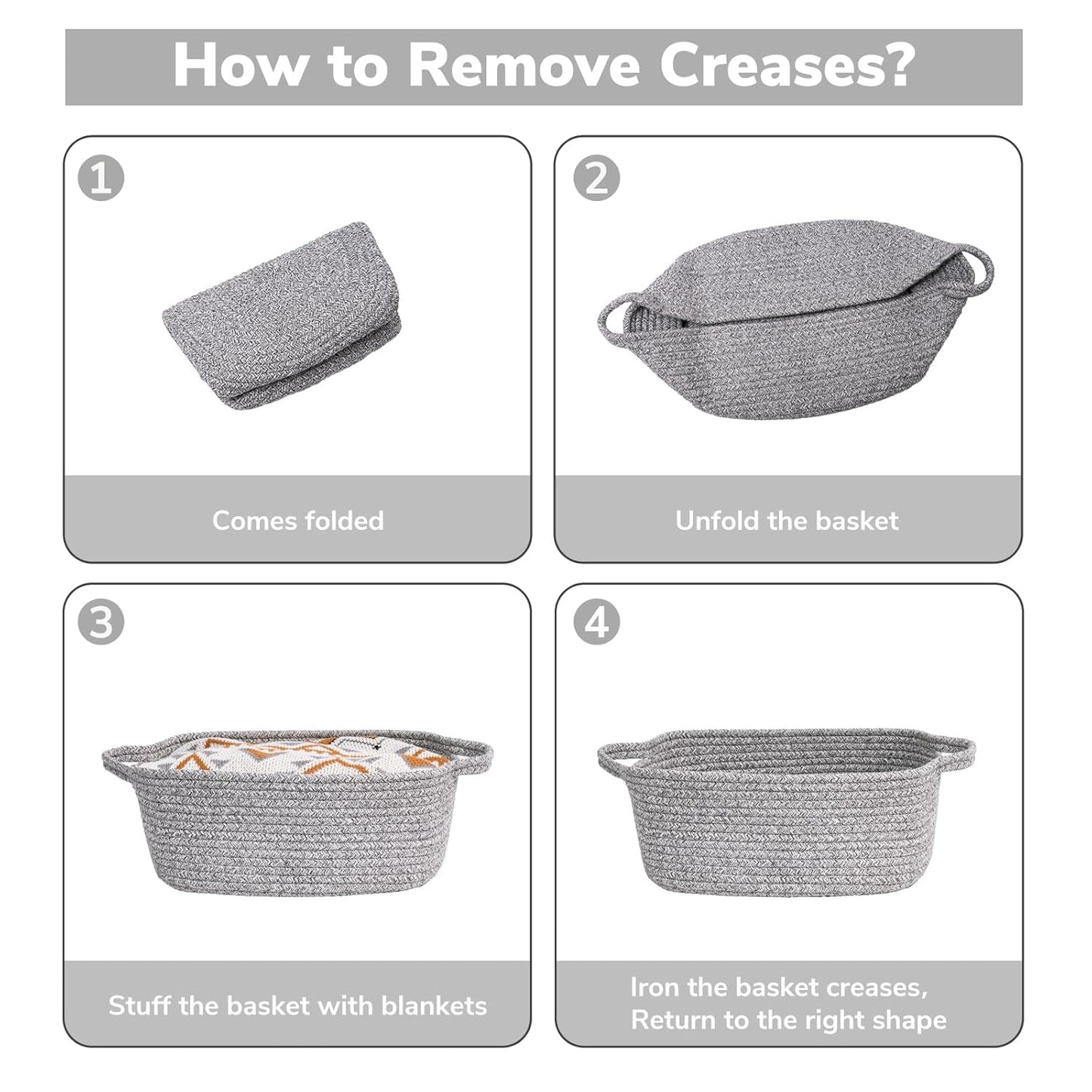 How to Remove Creases?

1

Comes folded

2

Unfold the basket

3

Stuff the basket with blankets

4

Iron the basket creases, Return to the right shape