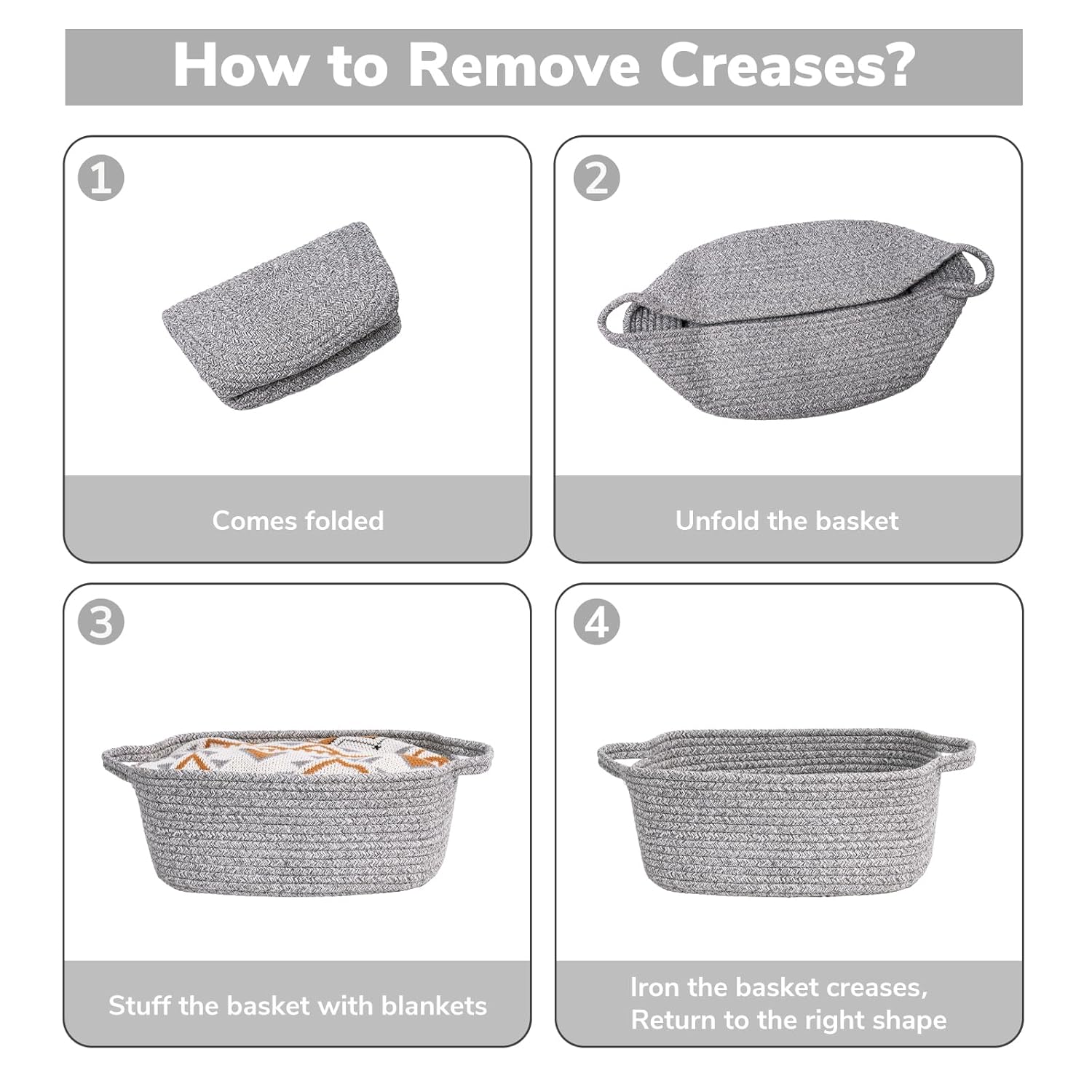 How to Remove Creases?

1

Comes folded

2

Unfold the basket

3

Stuff the basket with blankets

4

Iron the basket creases, Return to the right shape